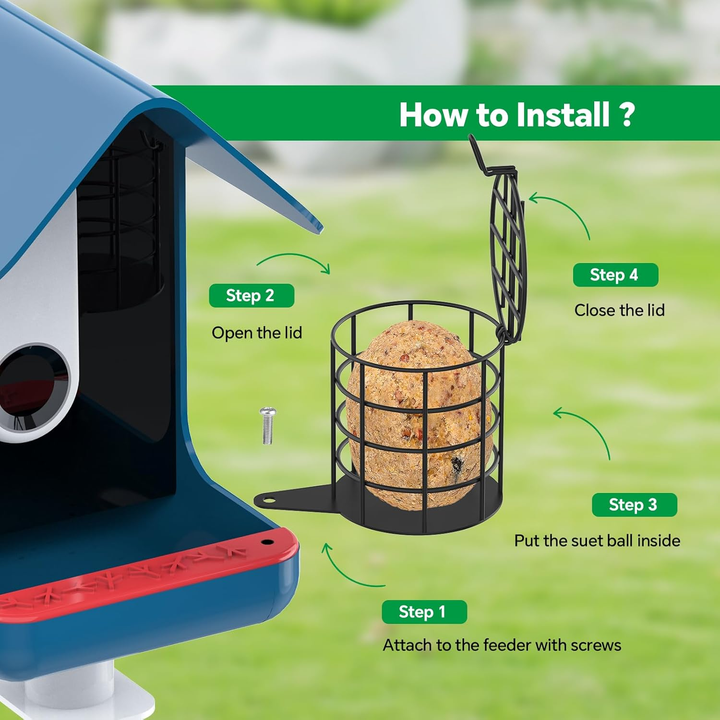 How to Install ?

Step 2

Open the lid

Step 4

Close the lid

Step 3

Put the suet ball inside

Step 1

Attach to the feeder with screws