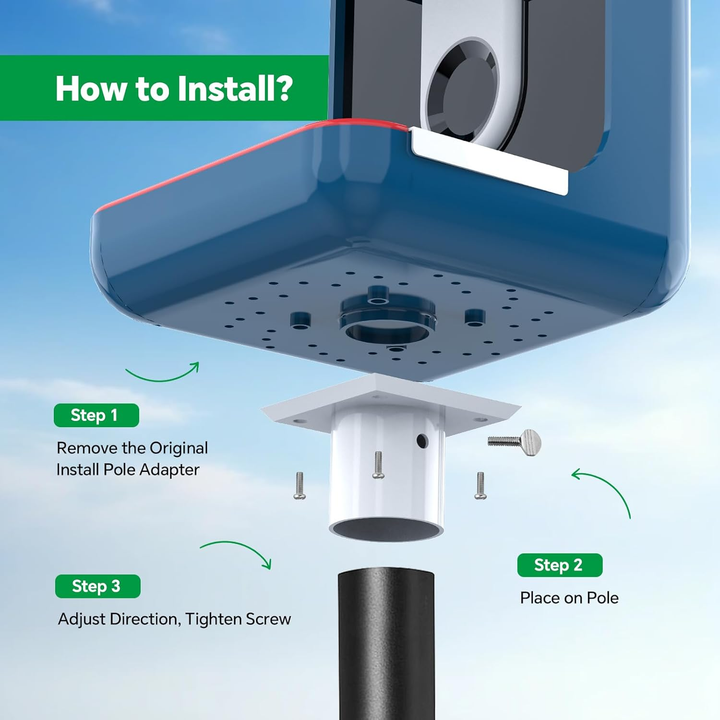 How to Install?

Step 1

Remove the Original Install Pole Adapter

Step 2

Place on Pole

Step 3

Adjust Direction, Tighten Screw