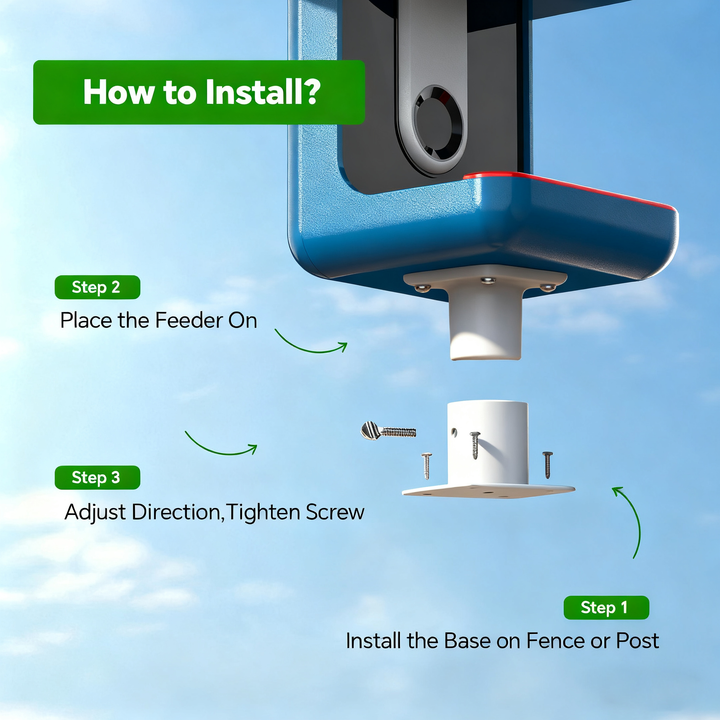 How to Install?

Step 2

Place the Feeder On

Step 3

Adjust Direction,Tighten Screw

Step 1

Install the Base on Fence or Post